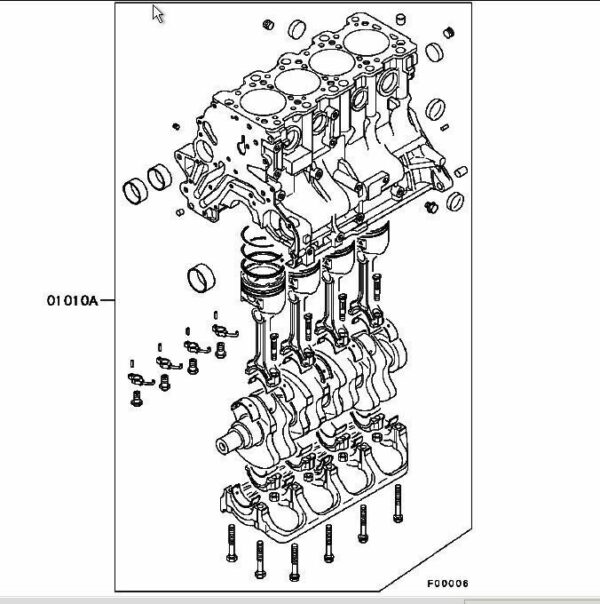 01010A

F00006